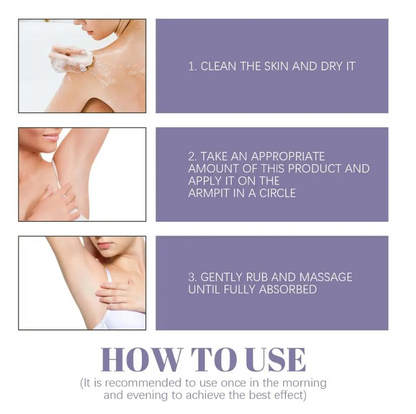 1. CLEAN THE SKIN AND DRY IT

2. TAKE AN APPROPRIATE AMOUNT OF THIS PRODUCT AND APPLY IT ON THE ARMPIT IN A CIRCLE

3. GENTLY RUB AND MASSAGE UNTIL FULLY ABSORBED

HOW TO USE

(It is recommended to use once in the morning and evening to achieve the best effect)