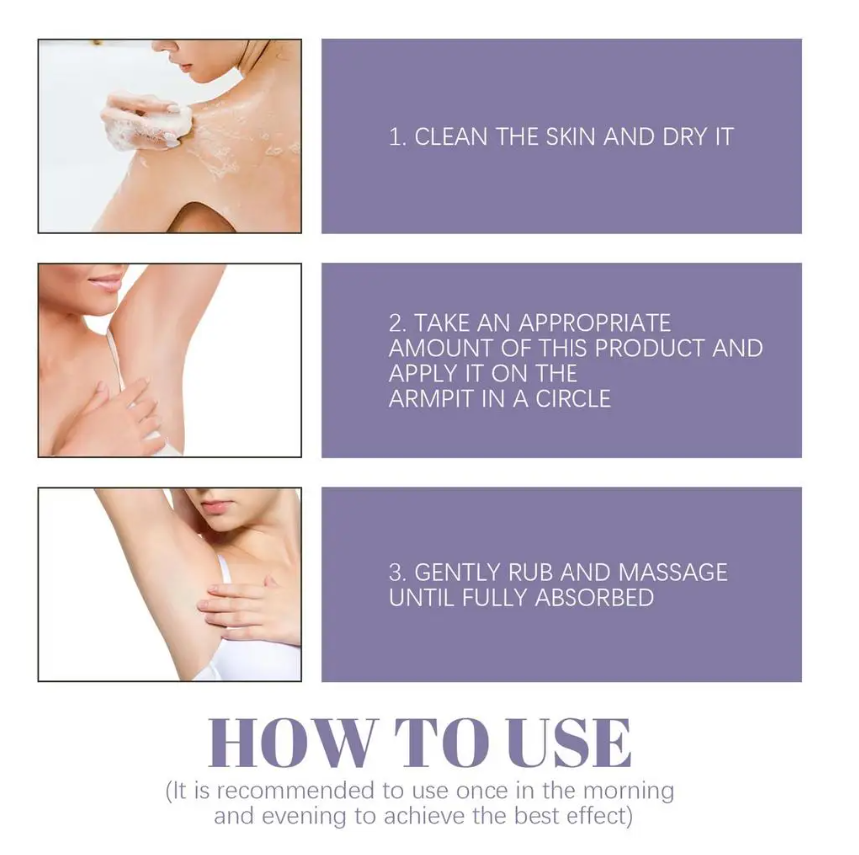 1. CLEAN THE SKIN AND DRY IT

2. TAKE AN APPROPRIATE AMOUNT OF THIS PRODUCT AND APPLY IT ON THE ARMPIT IN A CIRCLE

3. GENTLY RUB AND MASSAGE UNTIL FULLY ABSORBED

HOW TO USE

(It is recommended to use once in the morning and evening to achieve the best effect)