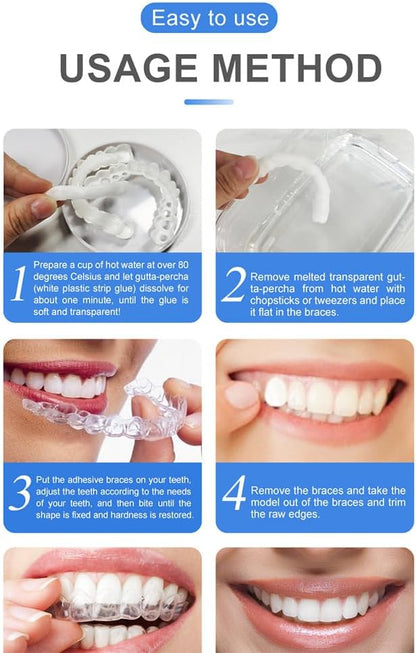 Easy to use

USAGE METHOD

1 Prepare a cup of hot water at over 80 degrees Celsius and let gutta-percha (white plastic strip glue) dissolve for about one minute, until the glue is soft and transparent!

2 Remove melted transparent gutta-percha from hot water with chopsticks or tweezers and place it flat in the braces.

3 Put the adhesive braces on your teeth, adjust the teeth according to the needs of your teeth, and then bite until the shape is fixed and hardness is restored.

4 Remove the braces and take the model out of the braces and trim the raw edges.